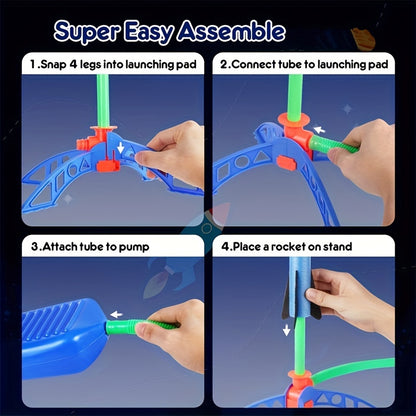 Super Easy Assemble

1.Snap 4 legs into launching pad

2.Connect tube to launching pad

3.Attach tube to pump

4.Place a rocket on stand