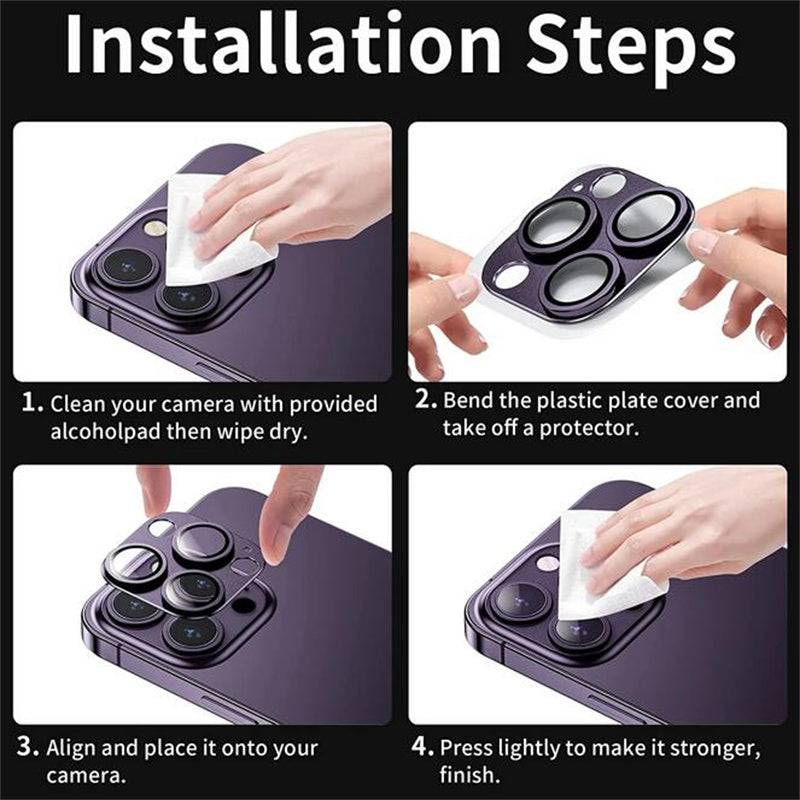 Installation Steps

1. Clean your camera with provided alcoholpad then wipe dry.

2. Bend the plastic plate cover and take off a protector.

3. Align and place it onto your camera.

4. Press lightly to make it stronger, finish.