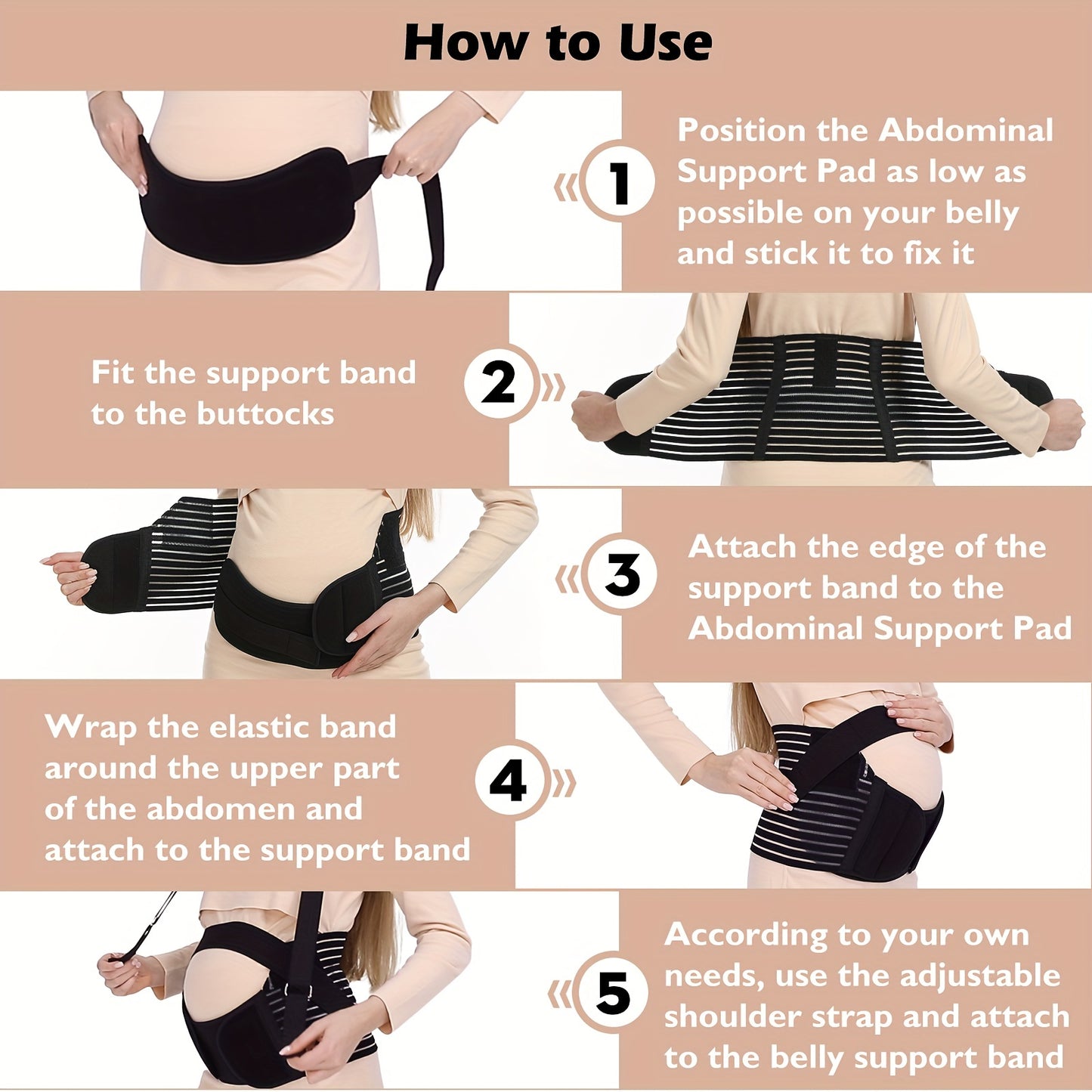 How to Use

1

Position the Abdominal Support Pad as low as possible on your belly and stick it to fix it

Fit the support band to the buttocks

2

3

Attach the edge of the support band to the Abdominal Support Pad

Wrap the elastic band around the upper part of the abdomen and attach to the support band

4

5

According to your own needs, use the adjustable shoulder strap and attach to the belly support band